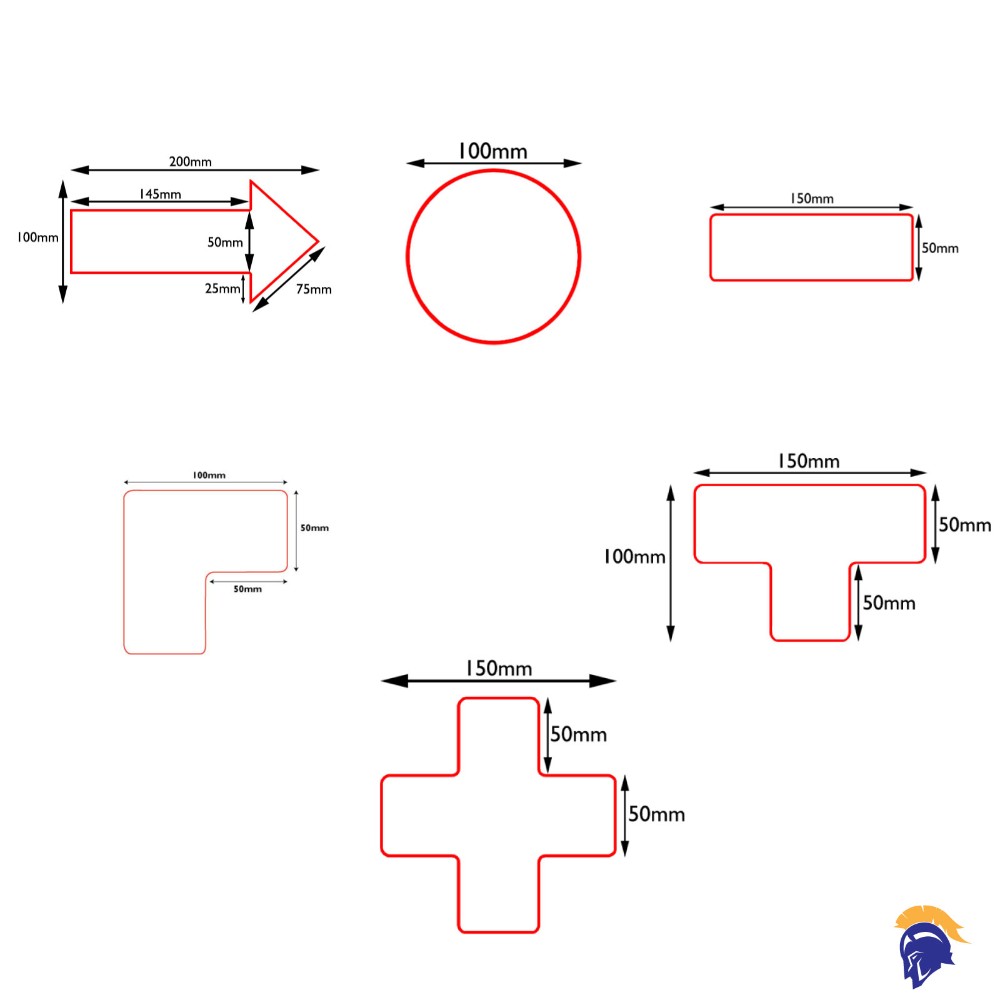 200mm
145mm
100mm
50mm
25mm
75mm

100mm

150mm
50mm

100mm
50mm
50mm

150mm
100mm
50mm
50mm

150mm
50mm
50mm